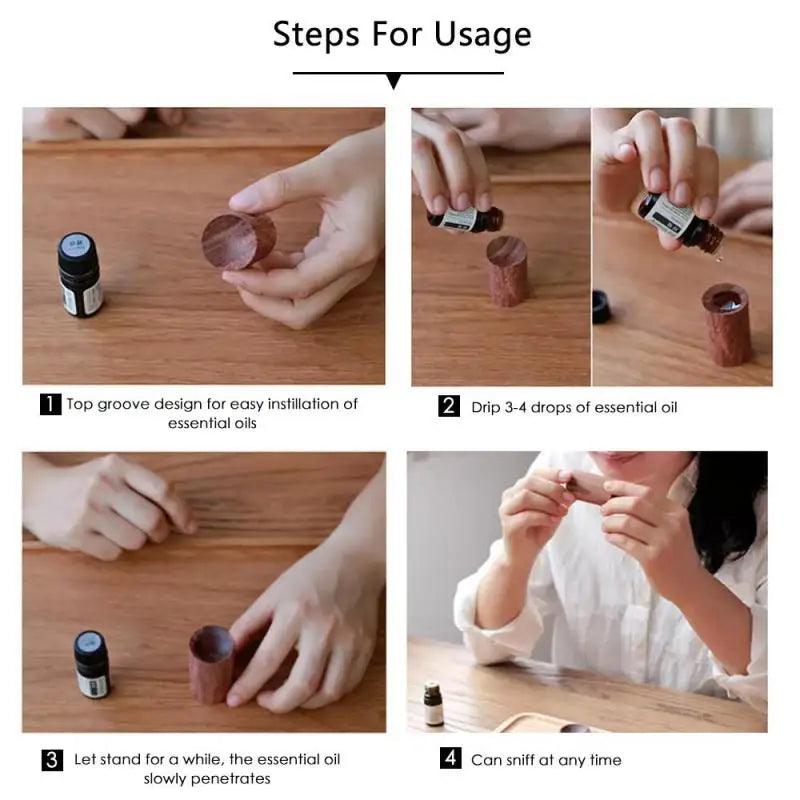 Steps For Usage

1 Top groove design for easy instillation of essential oils

2 Drip 3-4 drops of essential oil

3 Let stand for a while, the essential oil slowly penetrates

4 Can sniff at any time