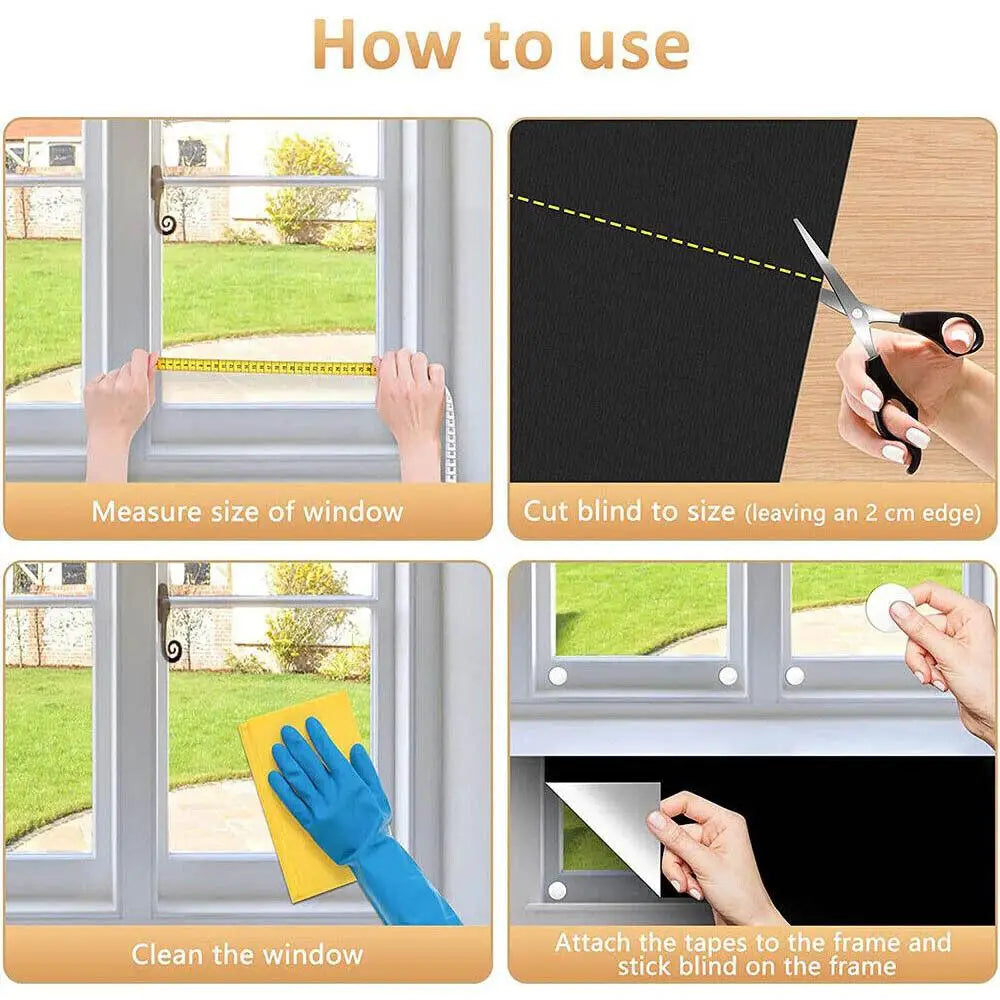 How to use

Measure size of window

Cut blind to size (leaving an 2 cm edge)

Clean the window

Attach the tapes to the frame and stick blind on the frame