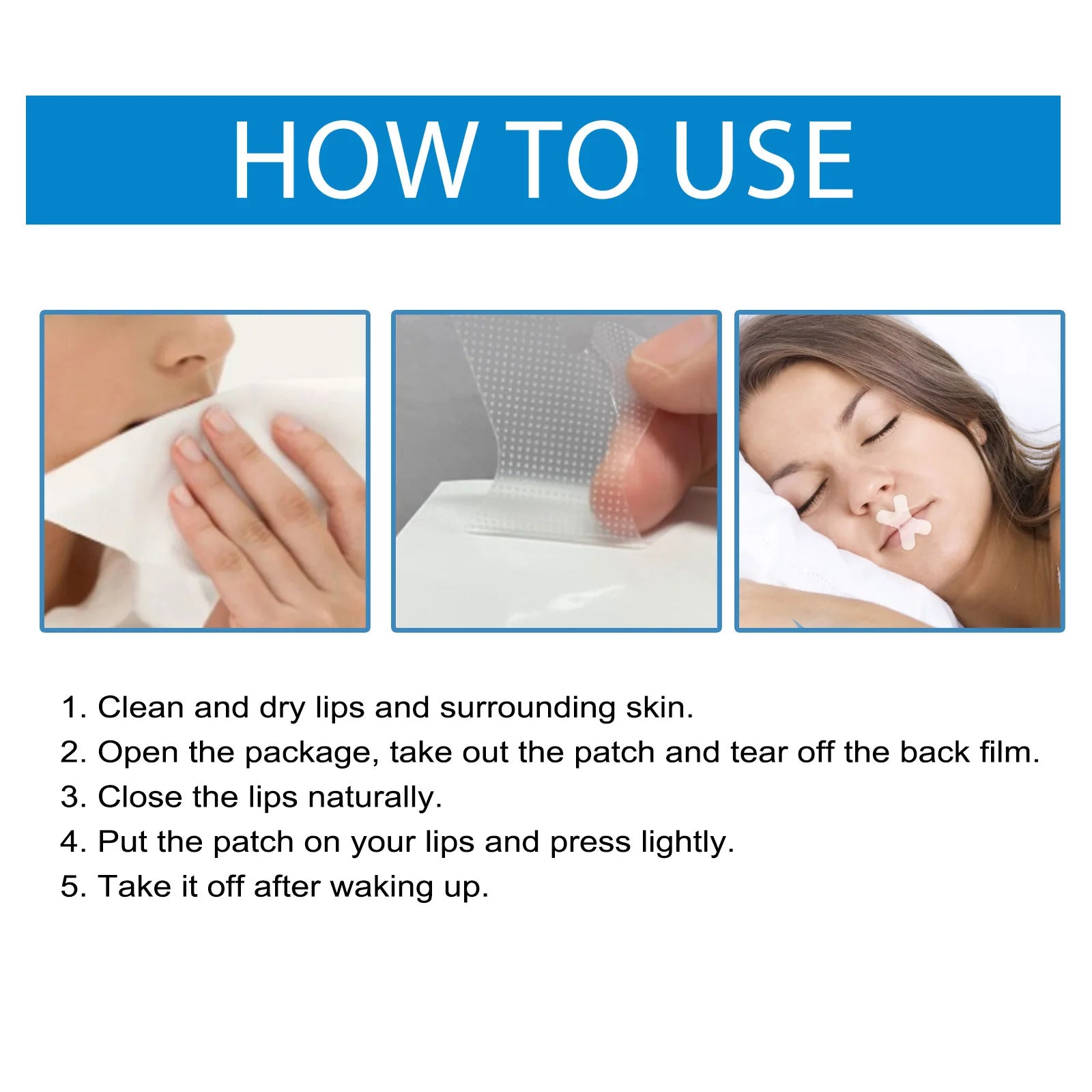 HOW TO USE

1. Clean and dry lips and surrounding skin.
2. Open the package, take out the patch and tear off the back film.
3. Close the lips naturally.
4. Put the patch on your lips and press lightly.
5. Take it off after waking up.