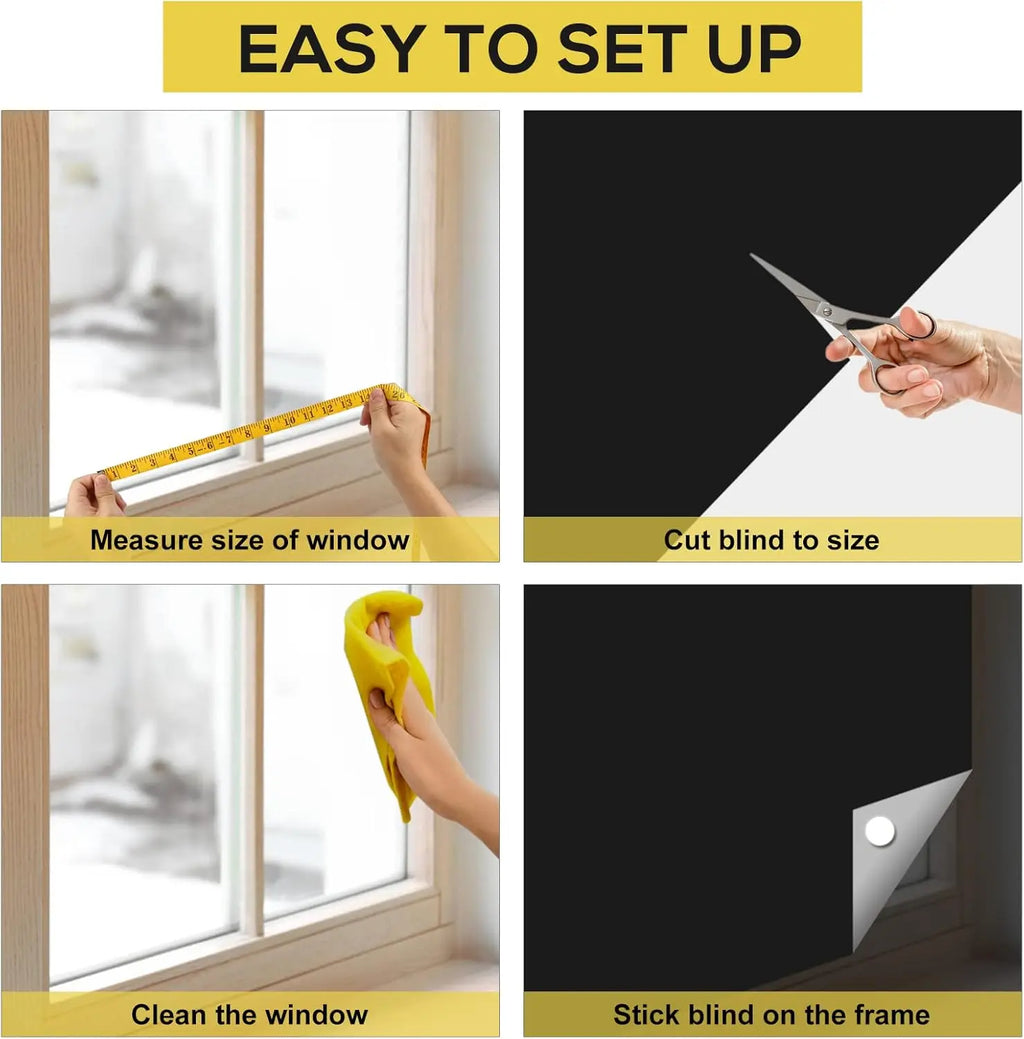 EASY TO SET UP

Measure size of window

Cut blind to size

Clean the window

Stick blind on the frame